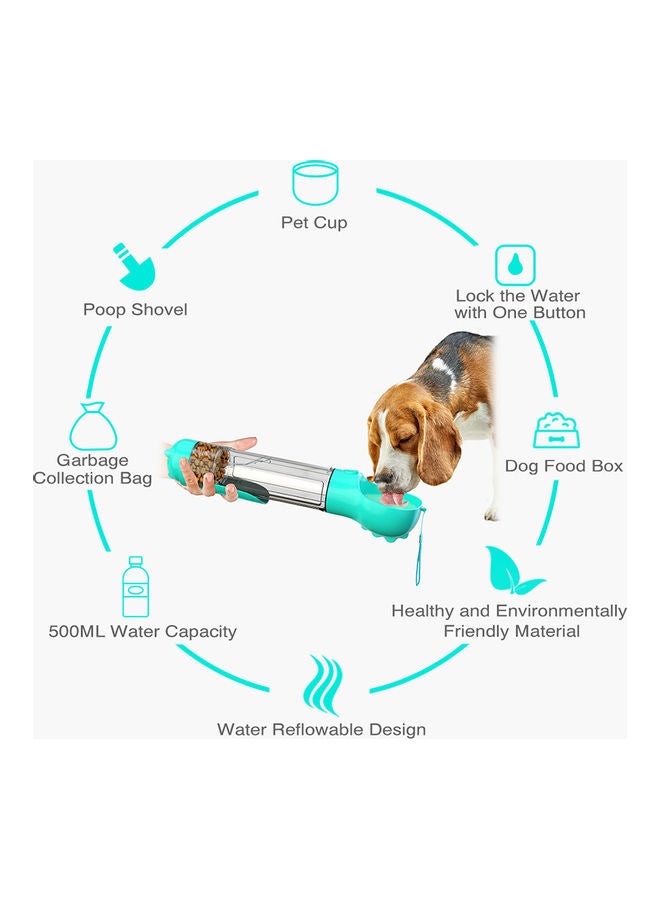 Pet Cup

Lock the Water with One Button

Dog Food Box

Healthy and Environmentally Friendly Material

Water Reflowable Design

500ML Water Capacity

Garbage Collection Bag

Poop Shovel